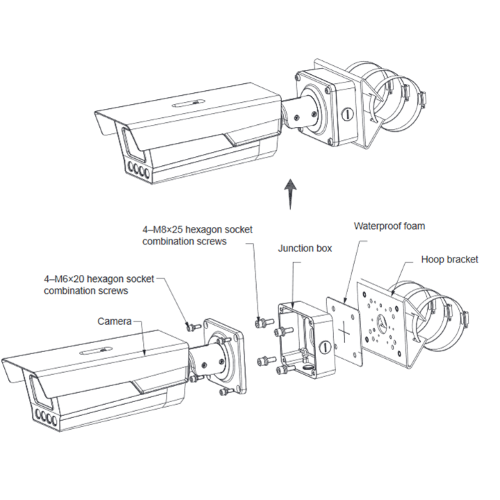 4–M8×25 hexagon socket combination screws

Waterproof foam

Junction box

Hoop bracket

4–M6×20 hexagon socket combination screws

Camera